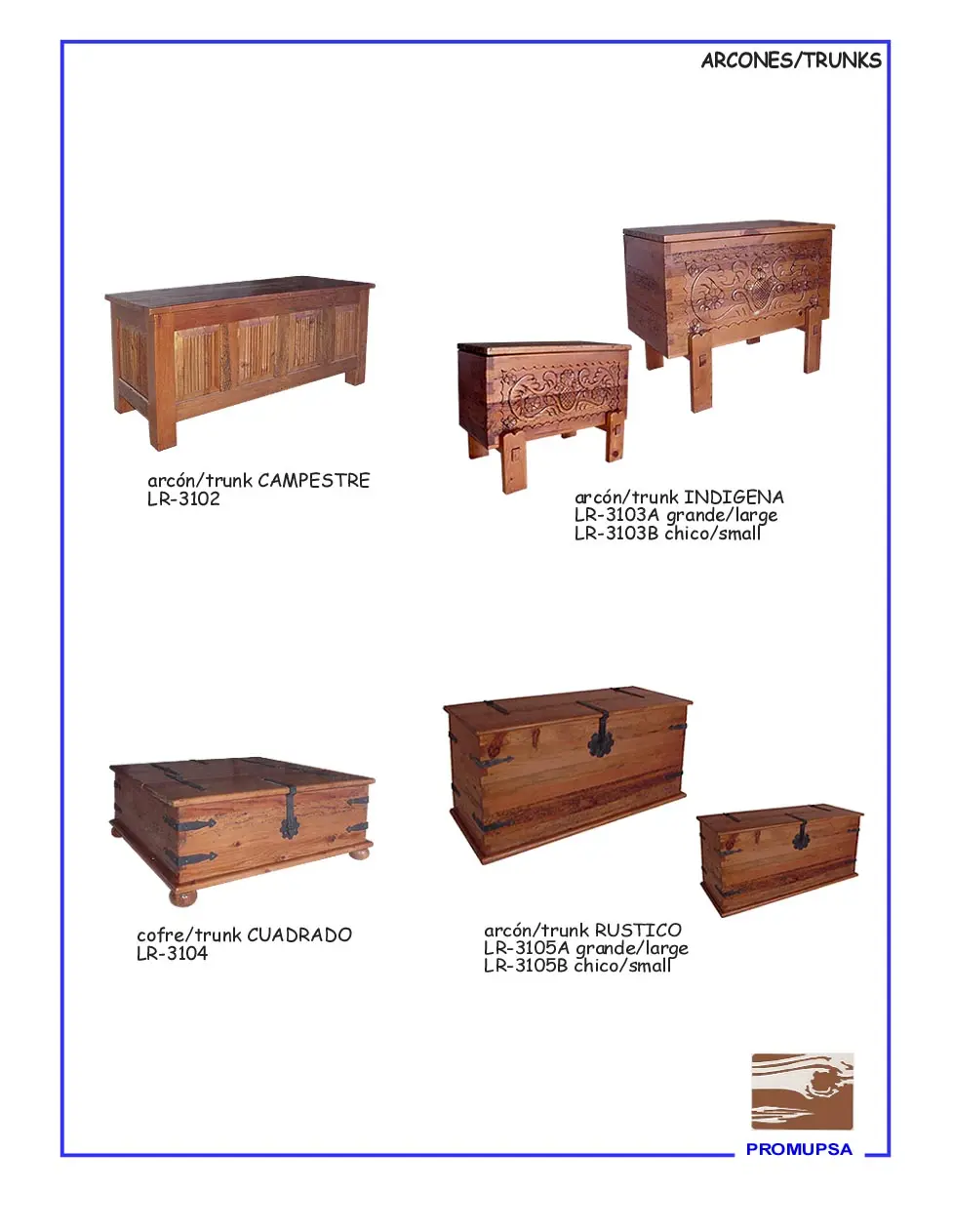 ARCONES/TRUNKS

arcón/trunk CAMPESTRE
LR-3102

arcón/trunk INDIGENA
LR-3103A grande/large
LR-3103B chico/small

cofre/trunk CUADRADO
LR-3104

arcón/trunk RUSTICO
LR-3105A grande/large
LR-3105B chico/small

PROMUPSA